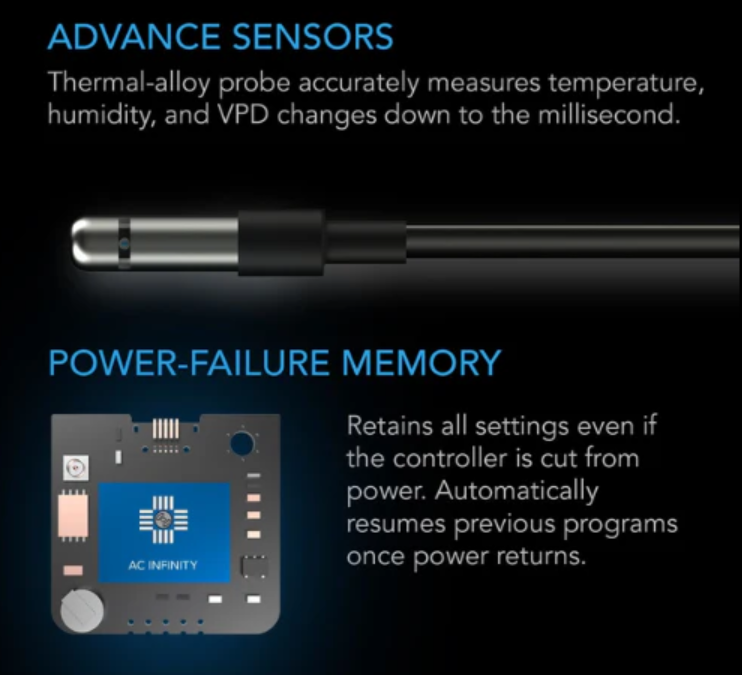 ADVANCE SENSORS

Thermal-alloy probe accurately measures temperature, humidity, and VPD changes down to the millisecond.

POWER-FAILURE MEMORY

AC INFINITY

Retains all settings even if the controller is cut from power. Automatically resumes previous programs once power returns.