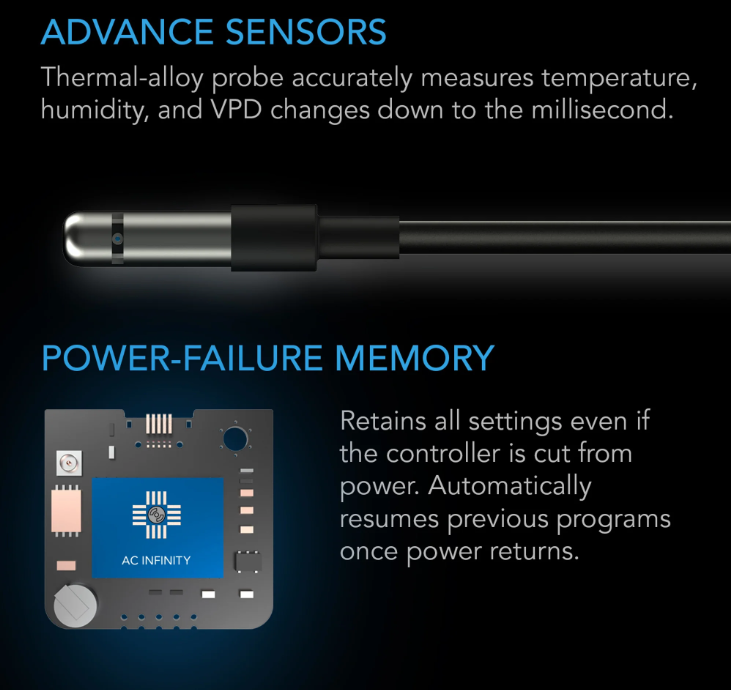 ADVANCE SENSORS
Thermal-alloy probe accurately measures temperature, humidity, and VPD changes down to the millisecond.

POWER-FAILURE MEMORY

AC INFINITY

Retains all settings even if the controller is cut from power. Automatically resumes previous programs once power returns.